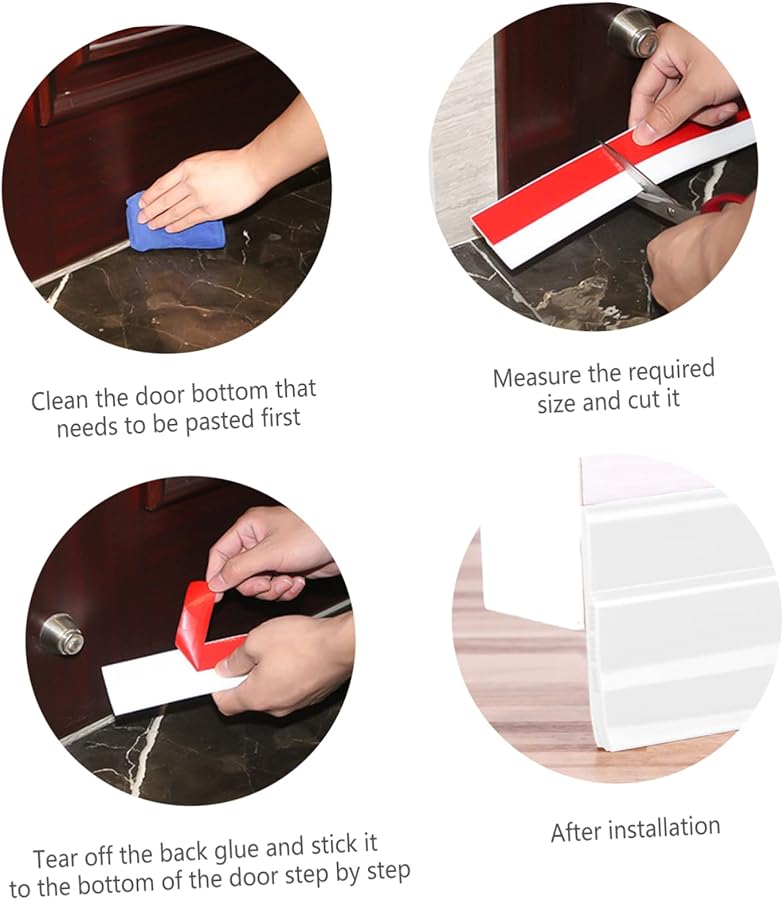 Clean the door bottom that needs to be pasted first

Measure the required size and cut it

Tear off the back glue and stick it to the bottom of the door step by step

After installation